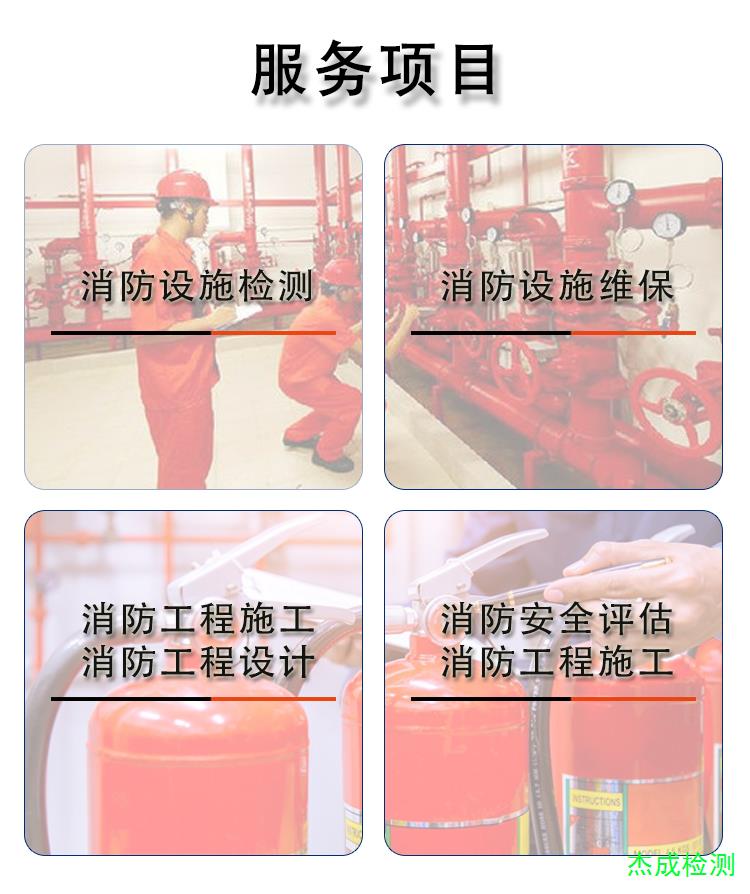 服务项目

消防设施检测

消防设施维保

消防工程施工
消防工程设计

消防安全评估
消防工程施工

INSTRUCTIONS

杰成检测